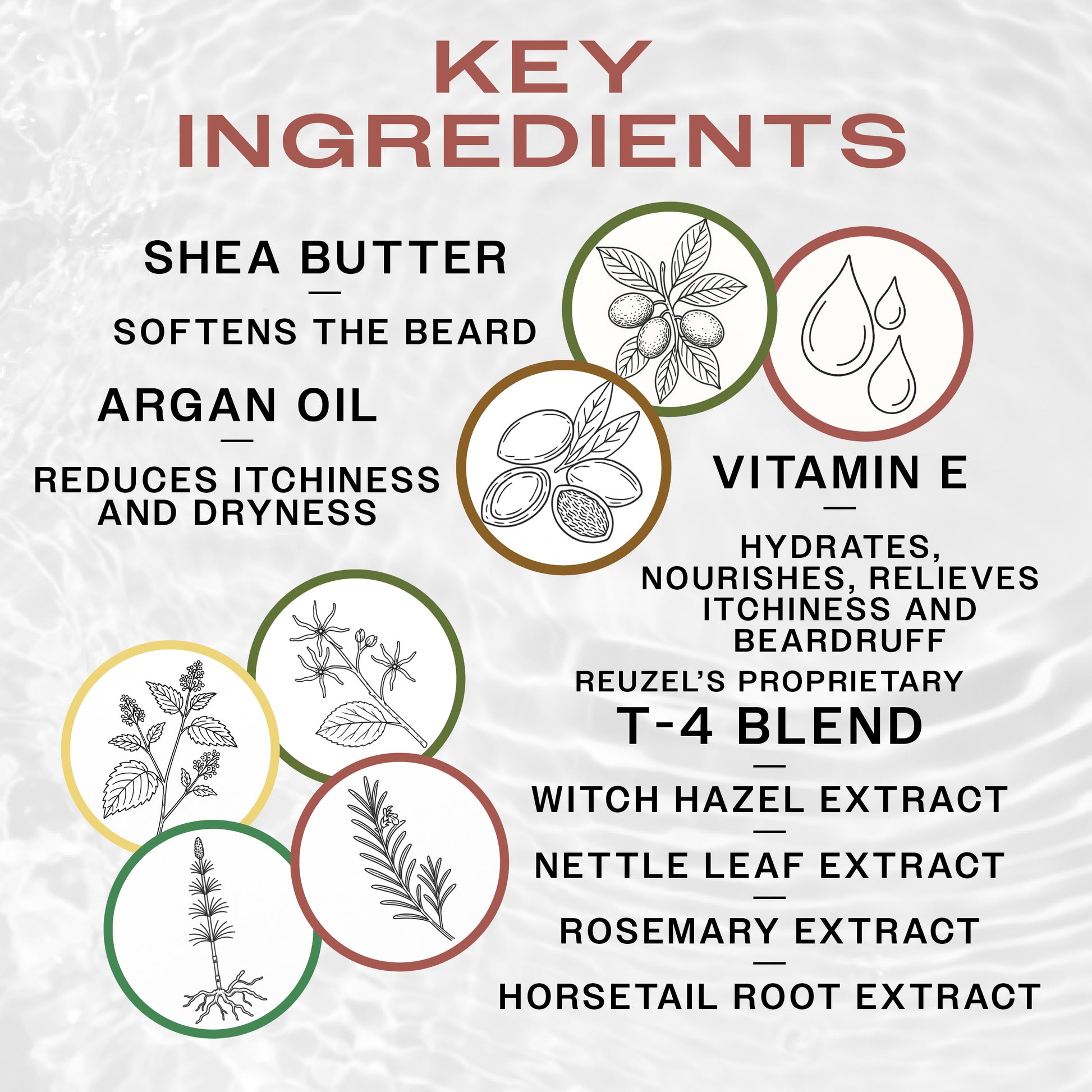 KEY INGREDIENTS

SHEA BUTTER
—
SOFTENS THE BEARD

ARGAN OIL
—
REDUCES ITCHINESS AND DRYNESS

VITAMIN E
—
HYDRATES, NOURISHES, RELIEVES ITCHINESS AND BEARDRUFF

REUZEL'S PROPRIETARY
T-4 BLEND
—
WITCH HAZEL EXTRACT
—
NETTLE LEAF EXTRACT
—
ROSEMARY EXTRACT
—
HORSETAIL ROOT EXTRACT